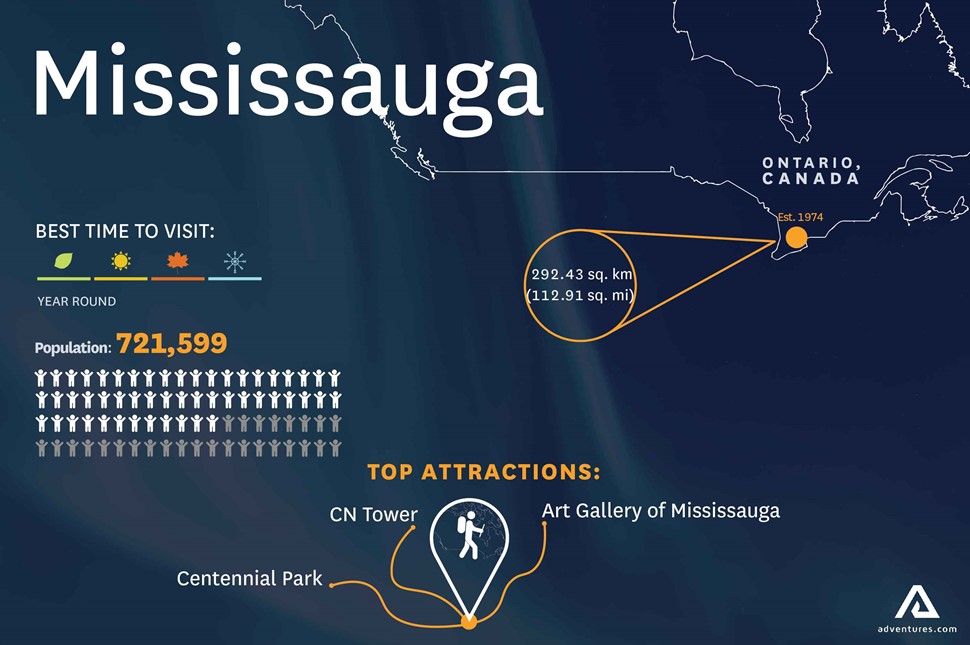 Mississauga

ONTARIO, CANADA

Est. 1974

292.43 sq. km
(112.91 sq. mi)

BEST TIME TO VISIT:

YEAR ROUND

Population: 721,599

TOP ATTRACTIONS:

CN Tower

Art Gallery of Mississauga

Centennial Park

adventures.com