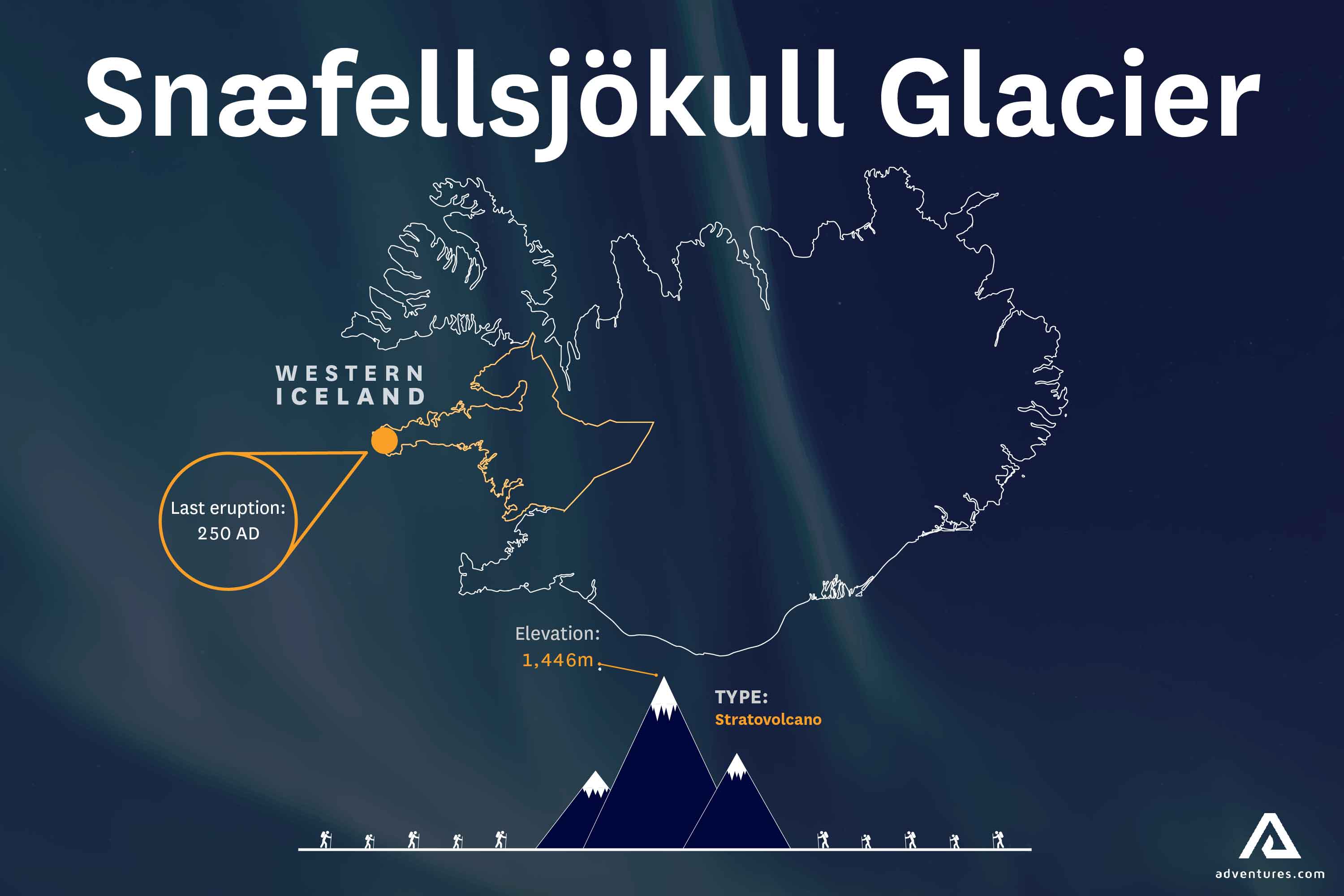 Snæfellsjökull Glacier

WESTERN ICELAND

Last eruption: 250 AD

Elevation: 1,446m

TYPE: Stratovolcano

adventures.com