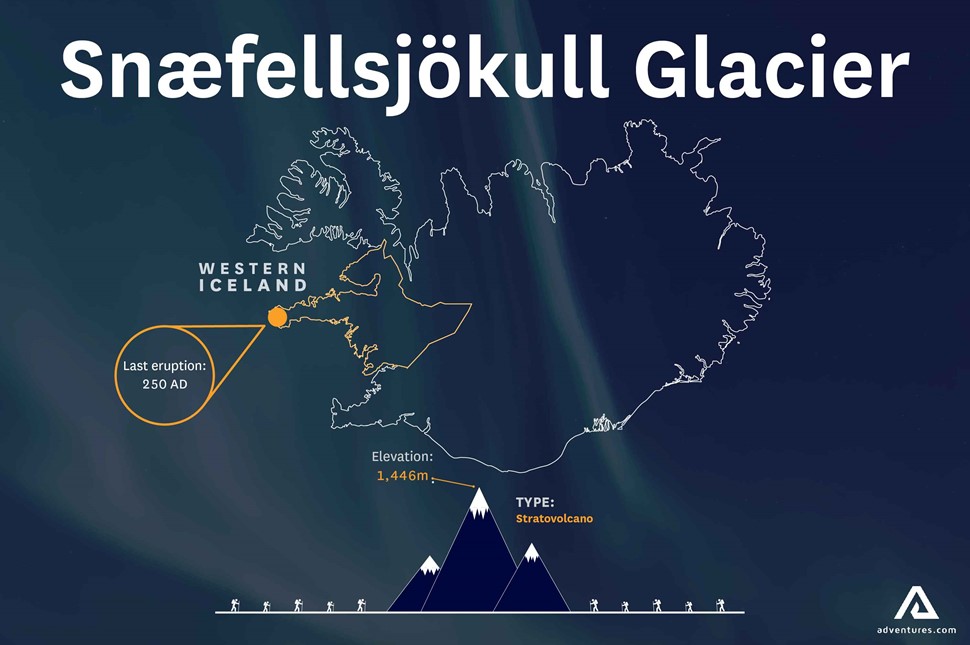 Snæfellsjökull Glacier

WESTERN ICELAND

Last eruption: 250 AD

Elevation: 1,446m

TYPE: Stratovolcano

adventures.com