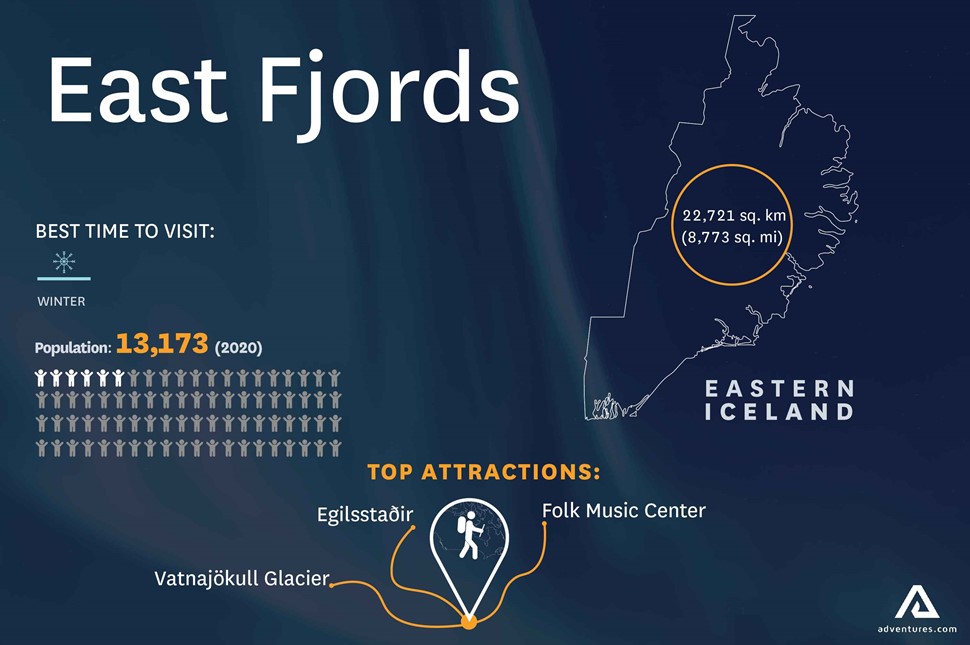 East Fjords

BEST TIME TO VISIT:

WINTER

Population: 13,173 (2020)

22,721 sq. km
(8,773 sq. mi)

EASTERN
ICELAND

TOP ATTRACTIONS:

Egilsstaðir

Folk Music Center

Vatnajökull Glacier

adventures.com