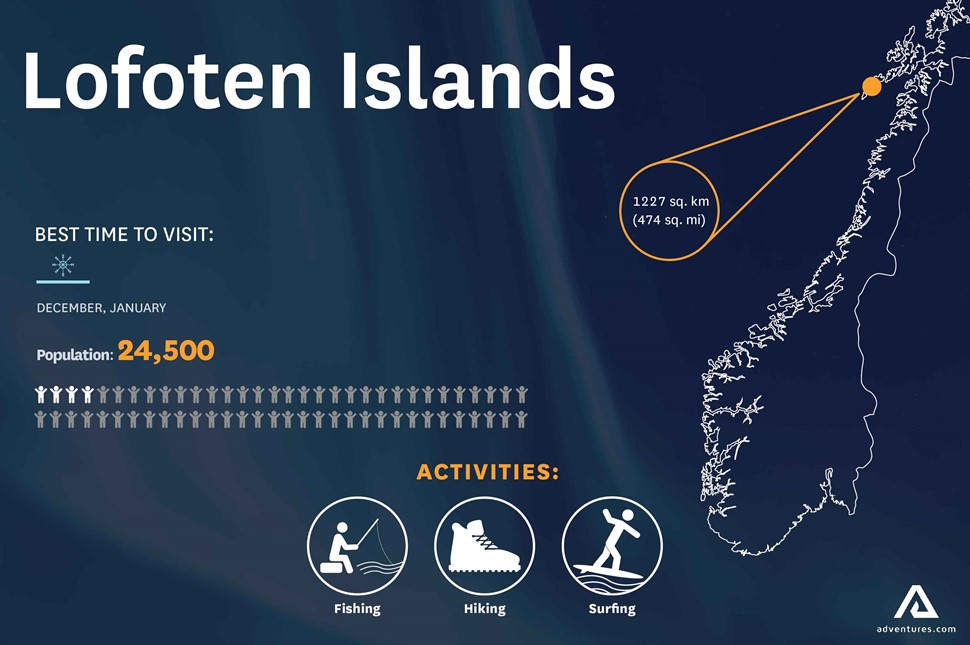 Lofoten Islands

1227 sq. km
(474 sq. mi)

BEST TIME TO VISIT:

DECEMBER, JANUARY

Population: 24,500

ACTIVITIES:

Fishing

Hiking

Surfing

adventures.com