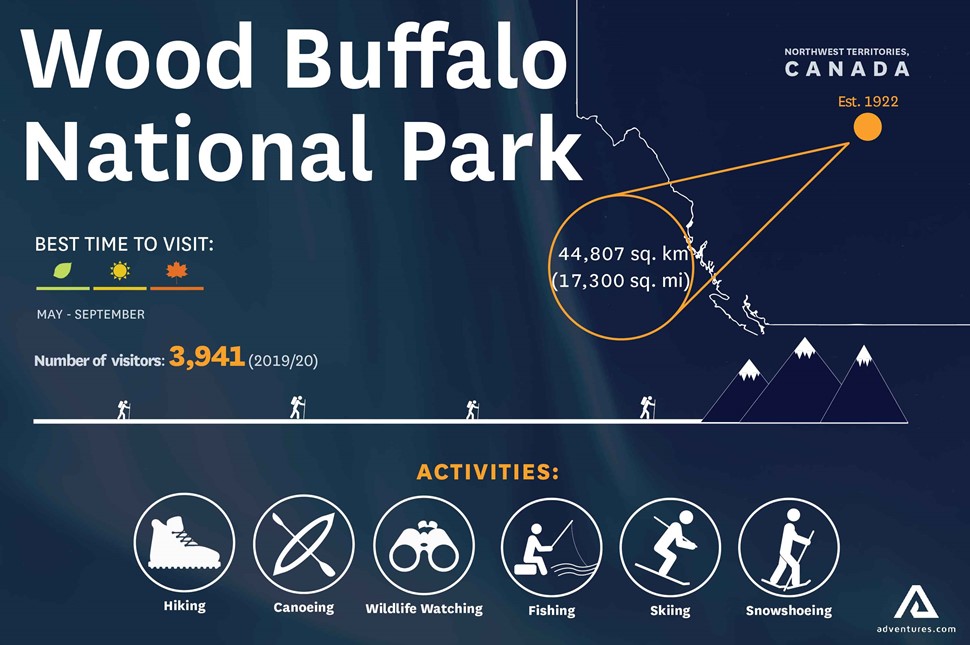 Wood Buffalo National Park

NORTHWEST TERRITORIES,
CANADA

Est. 1922

44,807 sq. km
(17,300 sq. mi)

BEST TIME TO VISIT:

MAY - SEPTEMBER

Number of visitors: 3,941 (2019/20)

ACTIVITIES:

Hiking

Canoeing

Wildlife Watching

Fishing

Skiing

Snowshoeing

adventures.com