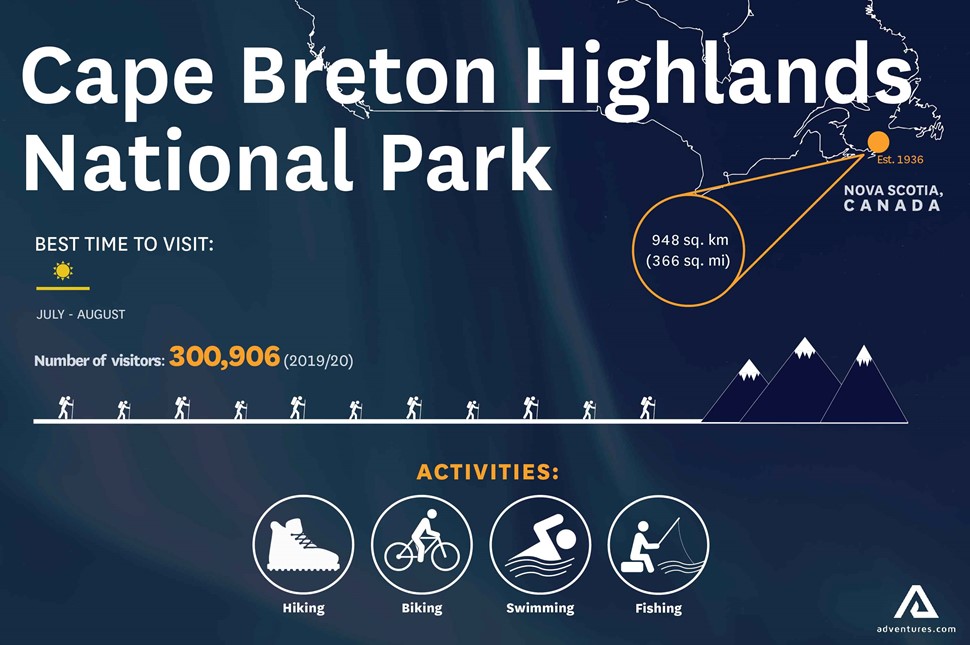 Cape Breton Highlands National Park

Est. 1936

NOVA SCOTIA, CANADA

948 sq. km (366 sq. mi)

BEST TIME TO VISIT:

JULY - AUGUST

Number of visitors: 300,906 (2019/20)

ACTIVITIES:

Hiking

Biking

Swimming

Fishing

adventures.com