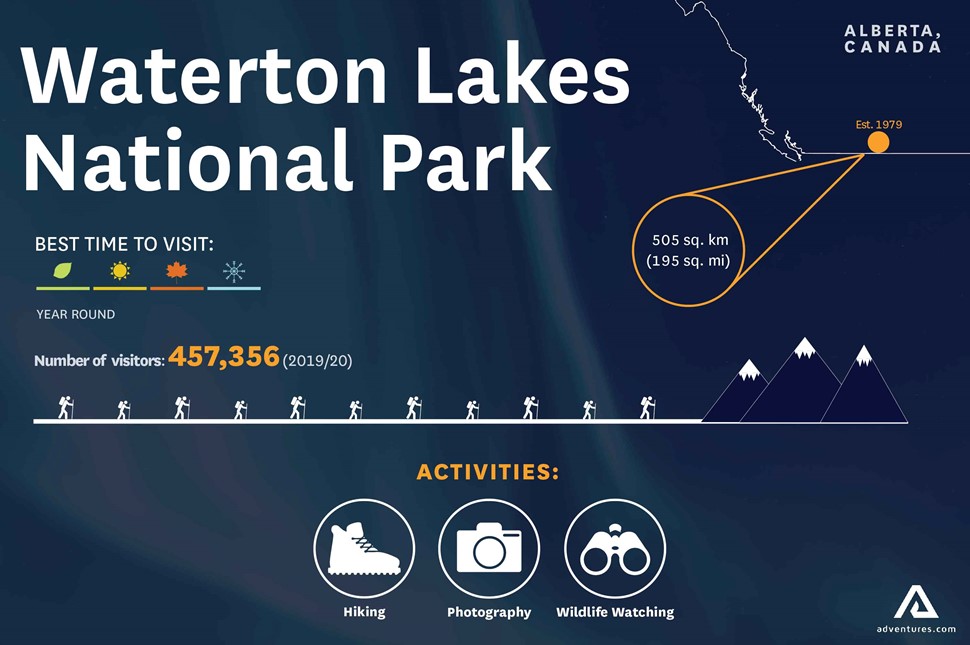 Waterton Lakes National Park

ALBERTA, CANADA

Est. 1979

505 sq. km (195 sq. mi)

BEST TIME TO VISIT:

YEAR ROUND

Number of visitors: 457,356 (2019/20)

ACTIVITIES:

Hiking

Photography

Wildlife Watching

adventures.com