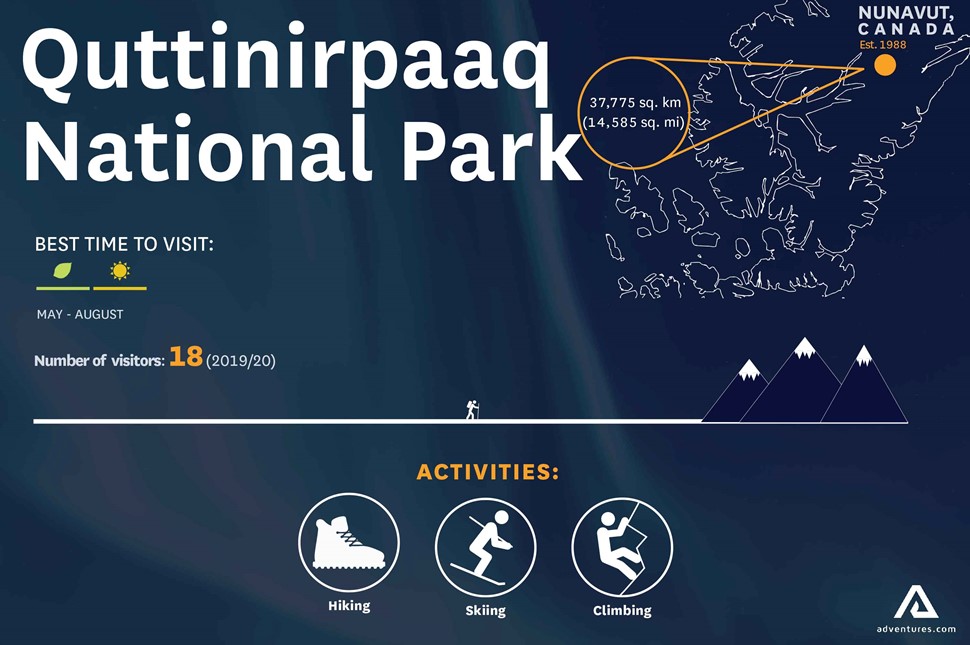 Quttinirpaaq National Park

NUNAVUT, CANADA
Est. 1988

37,775 sq. km
(14,585 sq. mi)

BEST TIME TO VISIT:

MAY - AUGUST

Number of visitors: 18 (2019/20)

ACTIVITIES:

Hiking

Skiing

Climbing

adventures.com