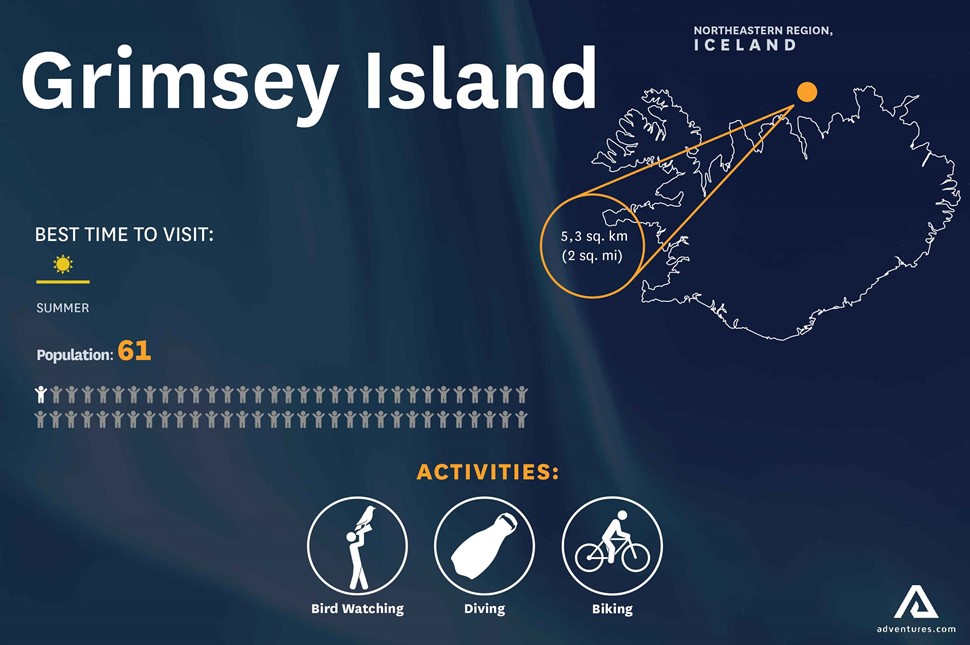 Grimsey Island

NORTHEASTERN REGION,
ICELAND

5,3 sq. km
(2 sq. mi)

BEST TIME TO VISIT:

SUMMER

Population: 61

ACTIVITIES:

Bird Watching

Diving

Biking

adventures.com