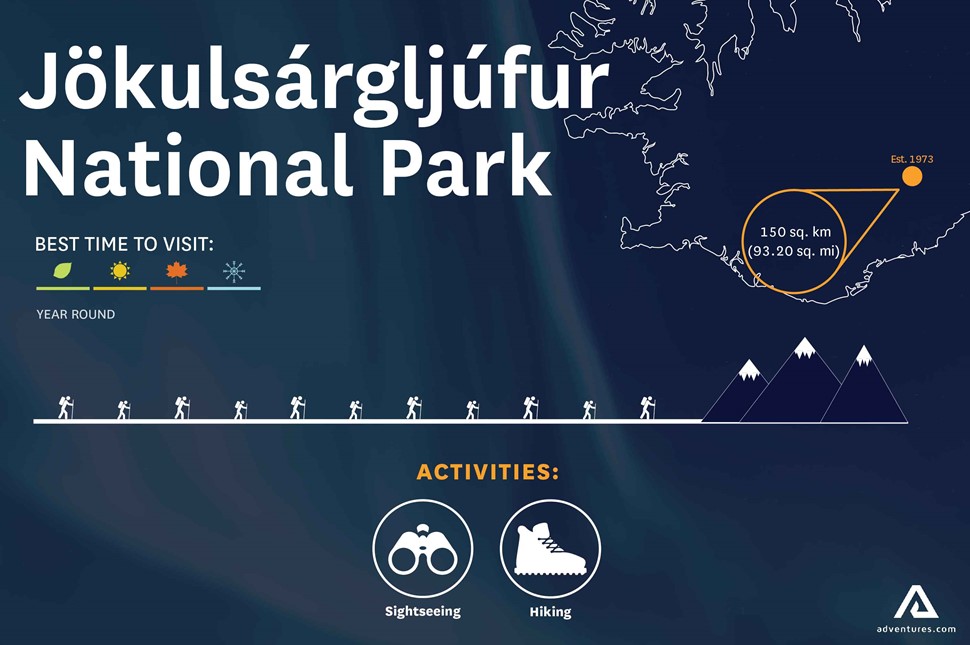 Jökulsárgljúfur National Park

Est. 1973

150 sq. km
(93.20 sq. mi)

BEST TIME TO VISIT:

YEAR ROUND

ACTIVITIES:

Sightseeing

Hiking

adventures.com