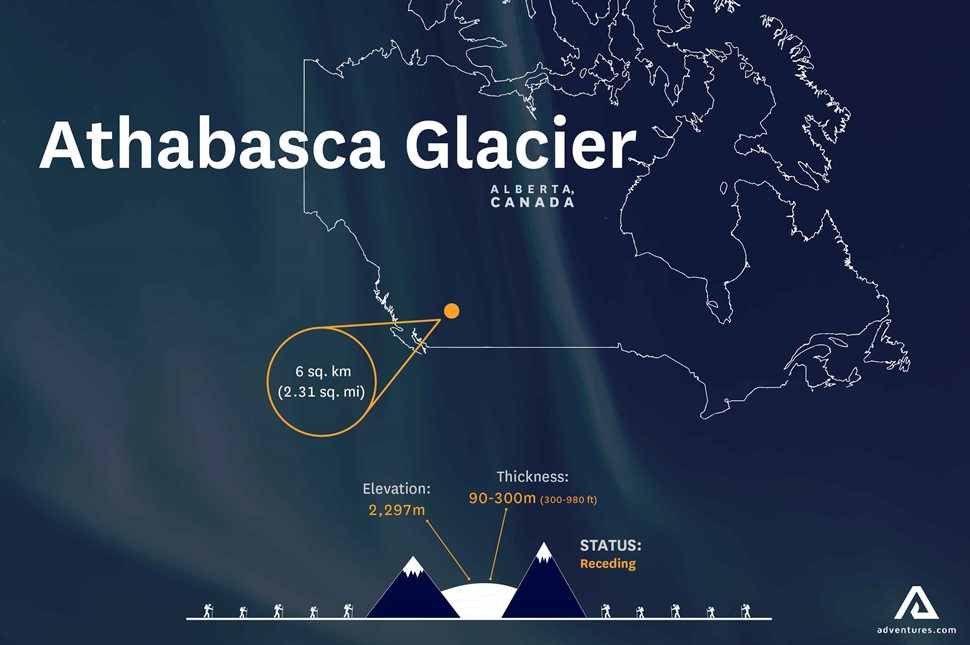 Athabasca Glacier

ALBERTA,
CANADA

6 sq. km
(2.31 sq. mi)

Elevation:
2,297m

Thickness:
90-300m (300-980 ft)

STATUS:
Receding

adventures.com