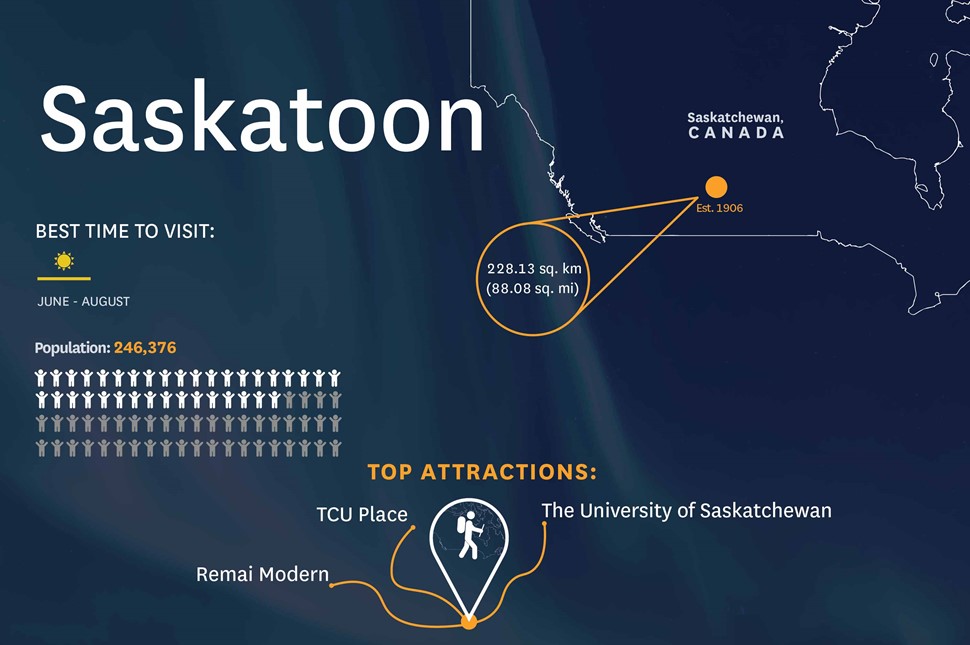 Saskatoon

Saskatchewan,
CANADA

Est. 1906

228.13 sq. km
(88.08 sq. mi)

BEST TIME TO VISIT:

JUNE - AUGUST

Population: 246,376

TOP ATTRACTIONS:

TCU Place

The University of Saskatchewan

Remai Modern