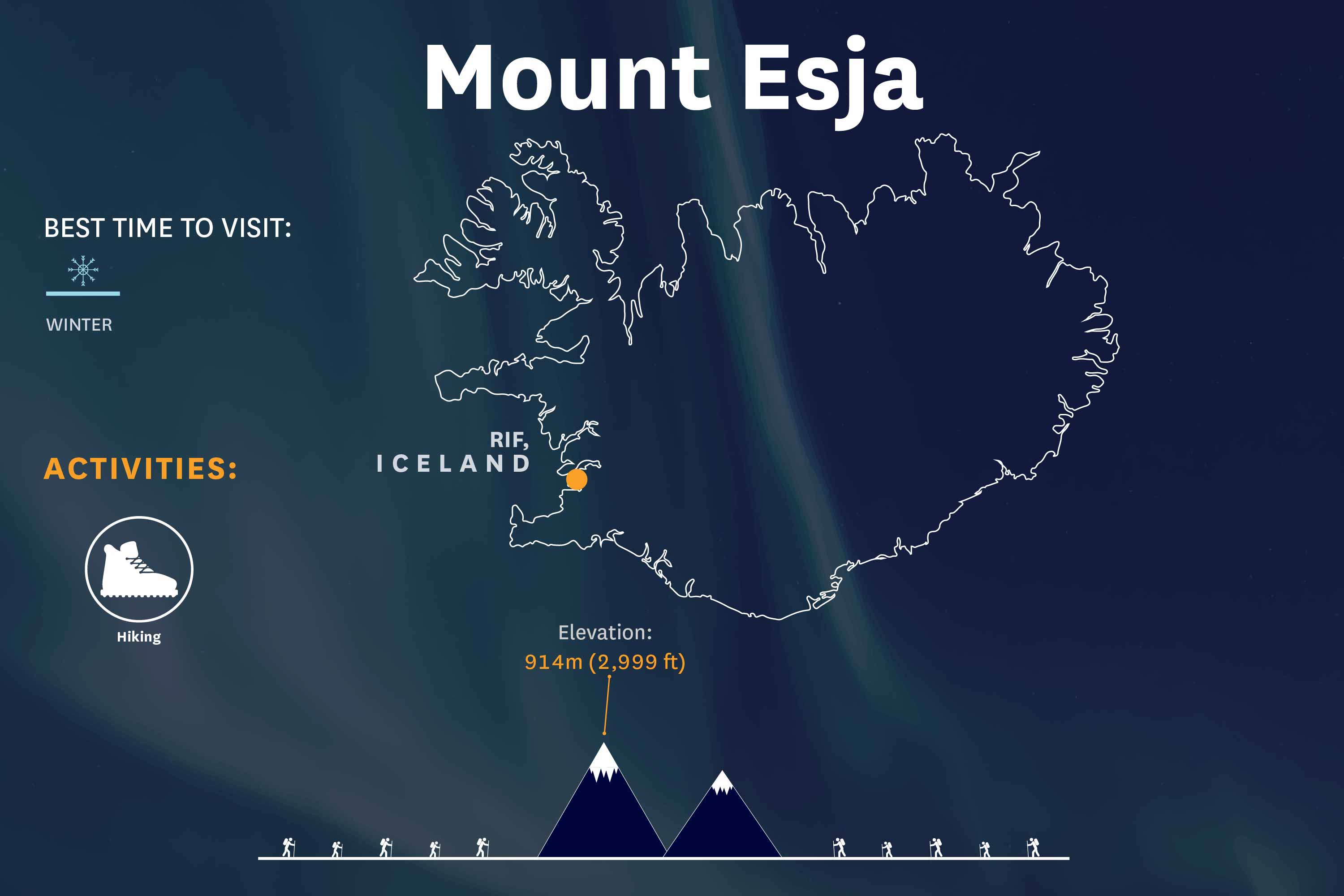 Mount Esja

BEST TIME TO VISIT:

WINTER

ACTIVITIES:

Hiking

RIF,
ICELAND

Elevation:
914m (2,999 ft)