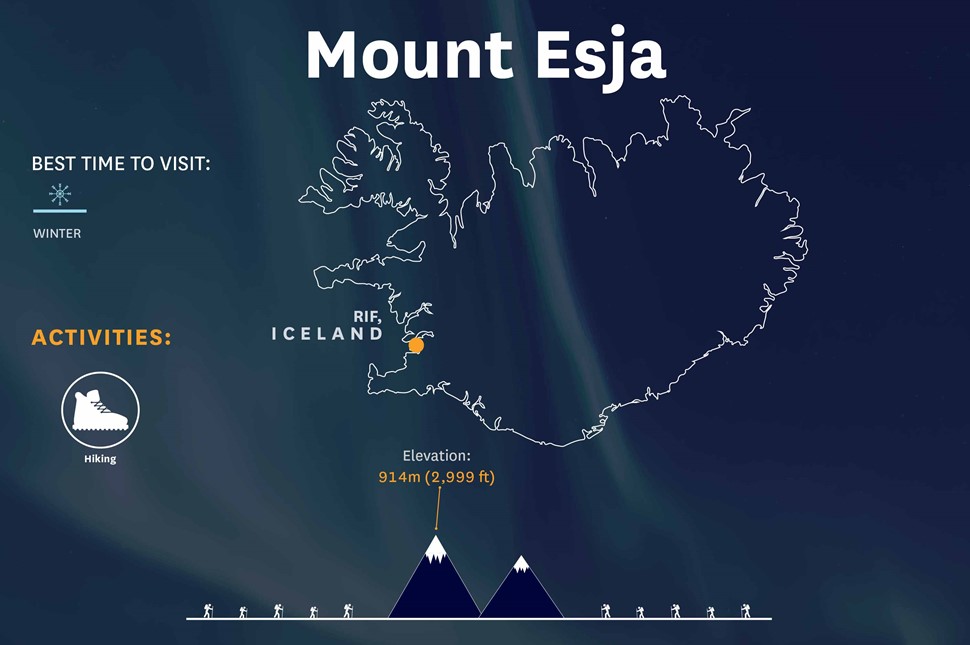 Mount Esja

BEST TIME TO VISIT:

WINTER

ACTIVITIES:

Hiking

RIF,
ICELAND

Elevation:
914m (2,999 ft)