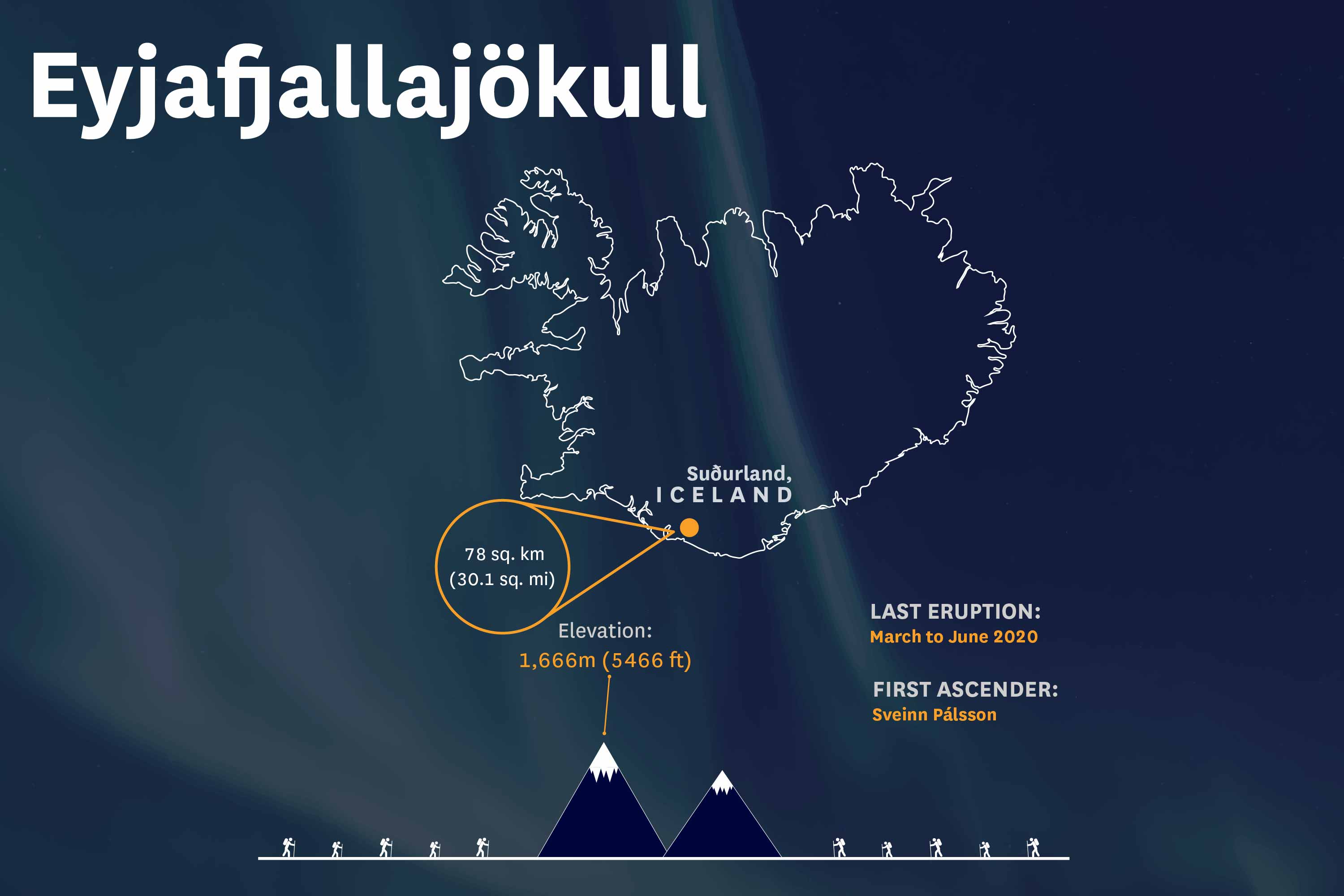 Eyjafjallajökull

Suðurland,
ICELAND

78 sq. km
(30.1 sq. mi)

Elevation:
1,666m (5466 ft)

LAST ERUPTION:
March to June 2020

FIRST ASCENDER:
Sveinn Pálsson