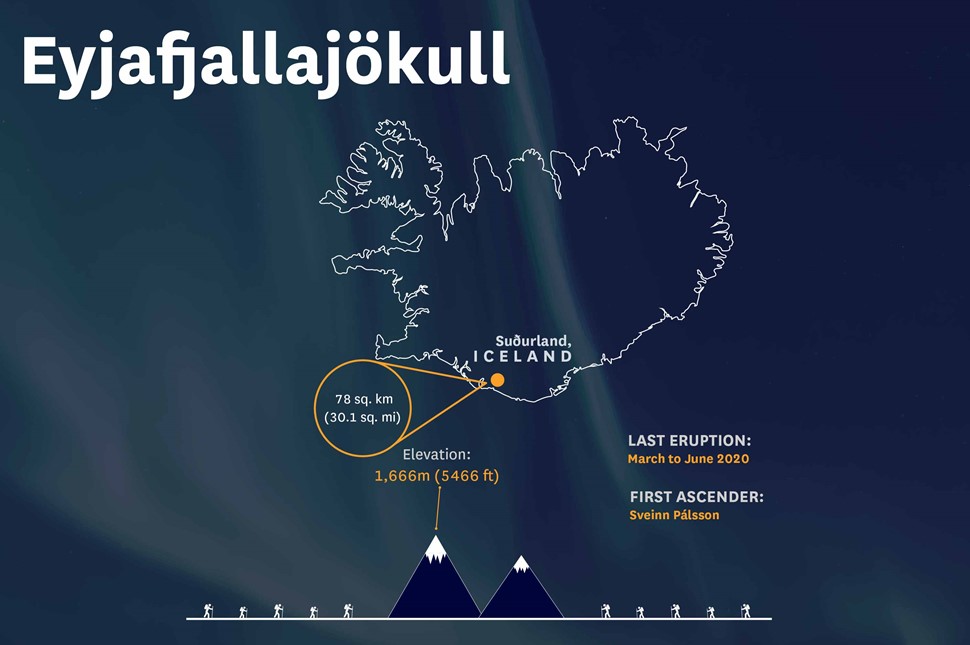 Eyjafjallajökull

Suðurland,
ICELAND

78 sq. km
(30.1 sq. mi)

Elevation:
1,666m (5466 ft)

LAST ERUPTION:
March to June 2020

FIRST ASCENDER:
Sveinn Pálsson