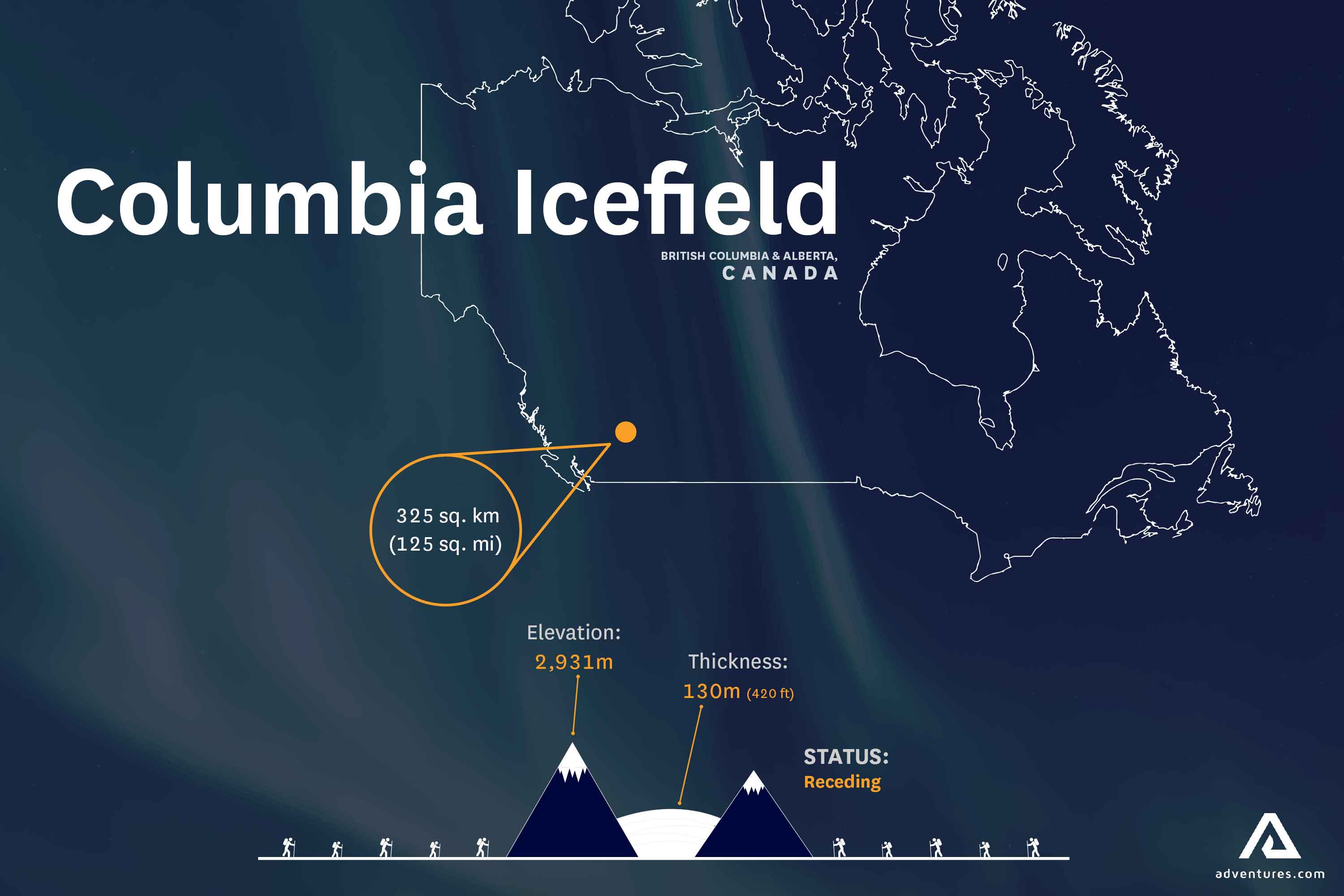 Columbia Icefield

BRITISH COLUMBIA & ALBERTA,
CANADA

325 sq. km
(125 sq. mi)

Elevation:
2,931m

Thickness:
130m (420 ft)

STATUS:
Receding

adventures.com