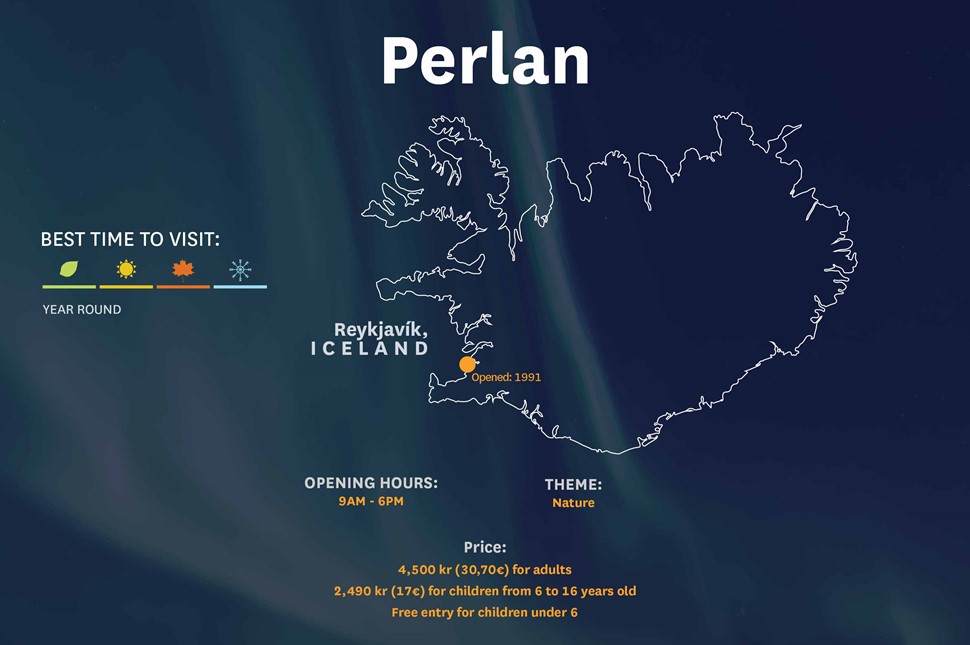 Perlan

BEST TIME TO VISIT:

YEAR ROUND

Reykjavík,
ICELAND

Opened: 1991

OPENING HOURS:
9AM - 6PM

THEME:
Nature

Price:
4,500 kr (30,70€) for adults
2,490 kr (17€) for children from 6 to 16 years old
Free entry for children under 6