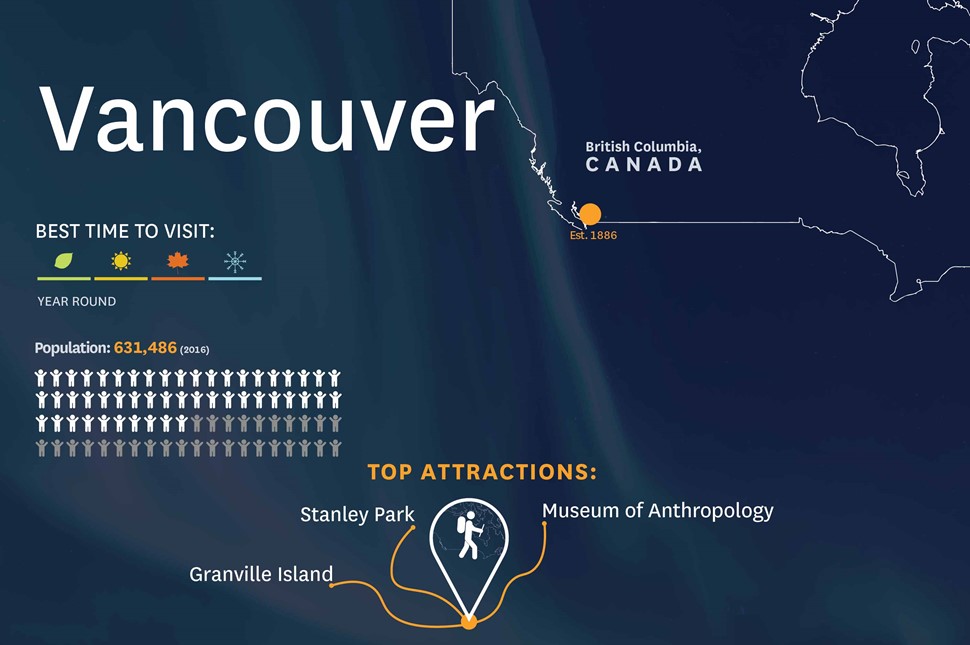 Vancouver

British Columbia,
CANADA

Est. 1886

BEST TIME TO VISIT:

YEAR ROUND

Population: 631,486 (2016)

TOP ATTRACTIONS:

Stanley Park

Museum of Anthropology

Granville Island