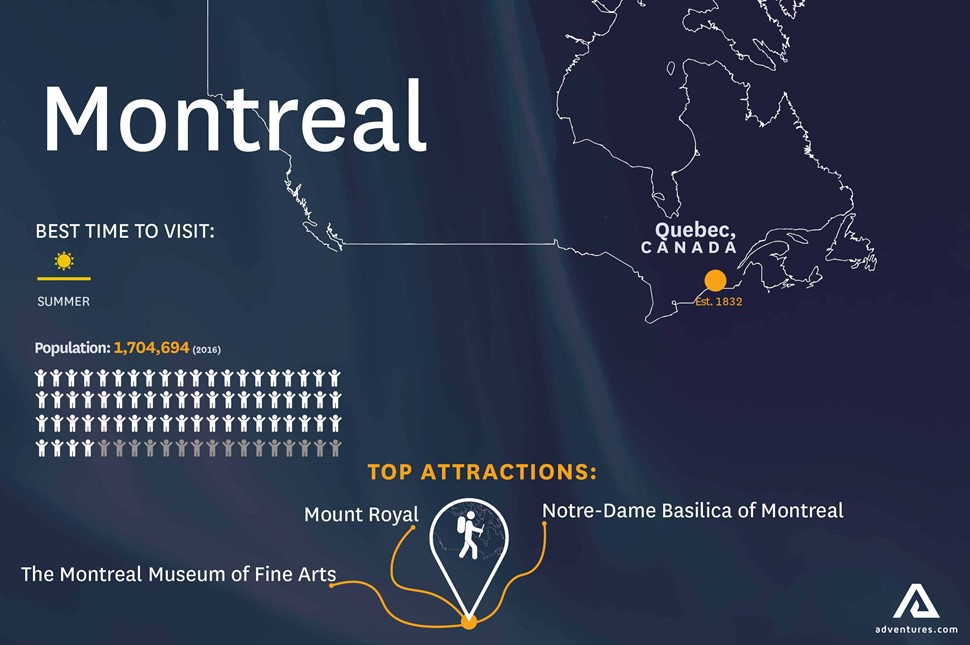 Montreal

BEST TIME TO VISIT:

SUMMER

Population: 1,704,694 (2016)

Quebec, CANADA

Est. 1832

TOP ATTRACTIONS:

Mount Royal

Notre-Dame Basilica of Montreal

The Montreal Museum of Fine Arts

adventures.com