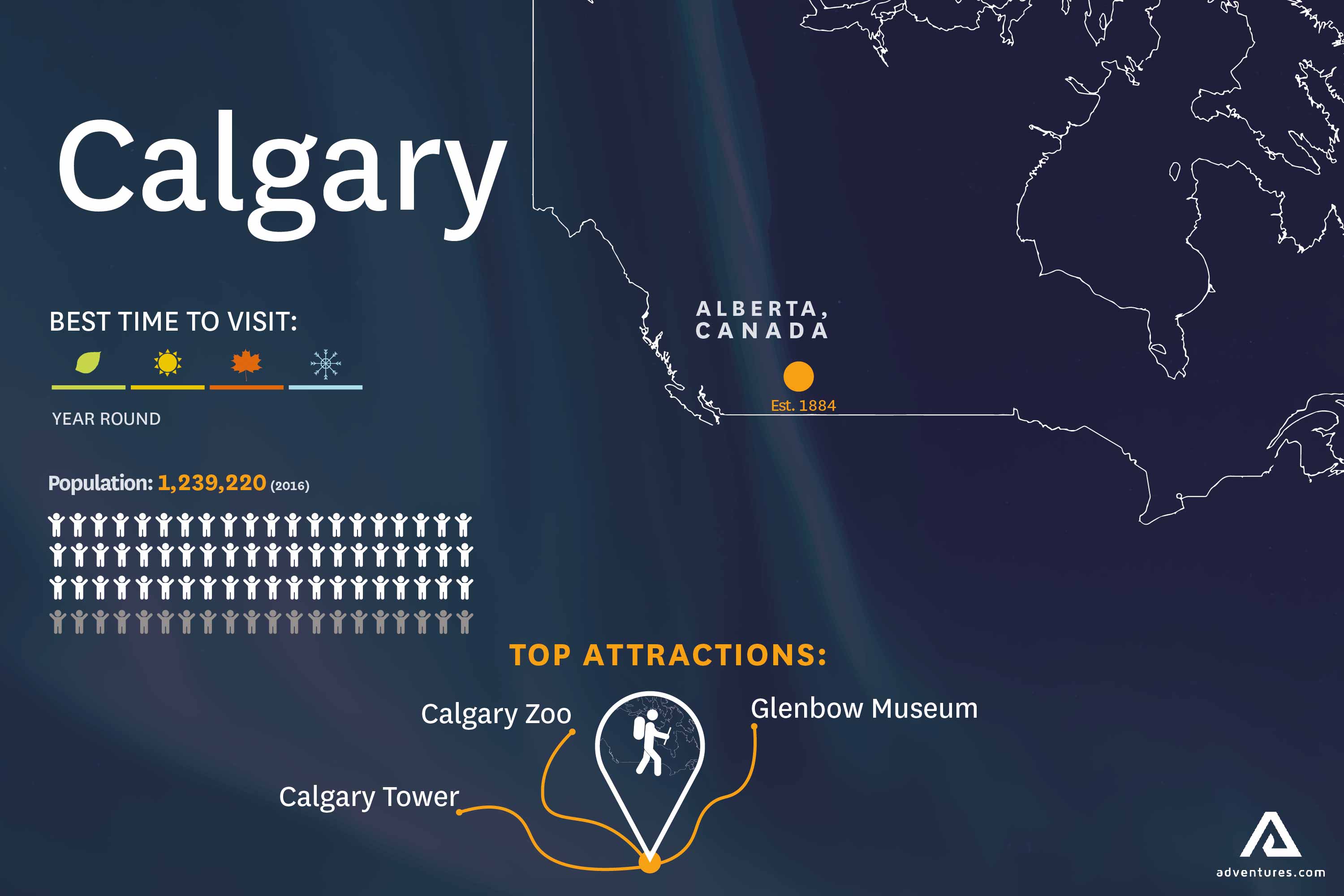 Calgary

BEST TIME TO VISIT:

YEAR ROUND

Population: 1,239,220 (2016)

ALBERTA, CANADA

Est. 1884

TOP ATTRACTIONS:

Calgary Zoo

Glenbow Museum

Calgary Tower

adventures.com