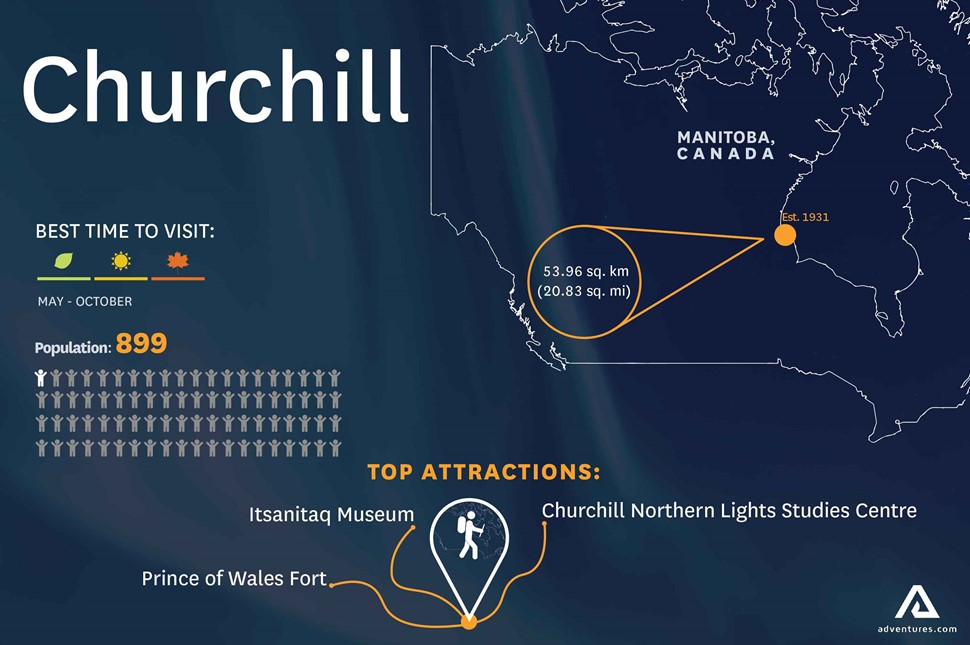 Churchill

MANITOBA, CANADA

Est. 1931

53.96 sq. km
(20.83 sq. mi)

BEST TIME TO VISIT:

MAY - OCTOBER

Population: 899

TOP ATTRACTIONS:

Itsanitaq Museum

Churchill Northern Lights Studies Centre

Prince of Wales Fort

adventures.com