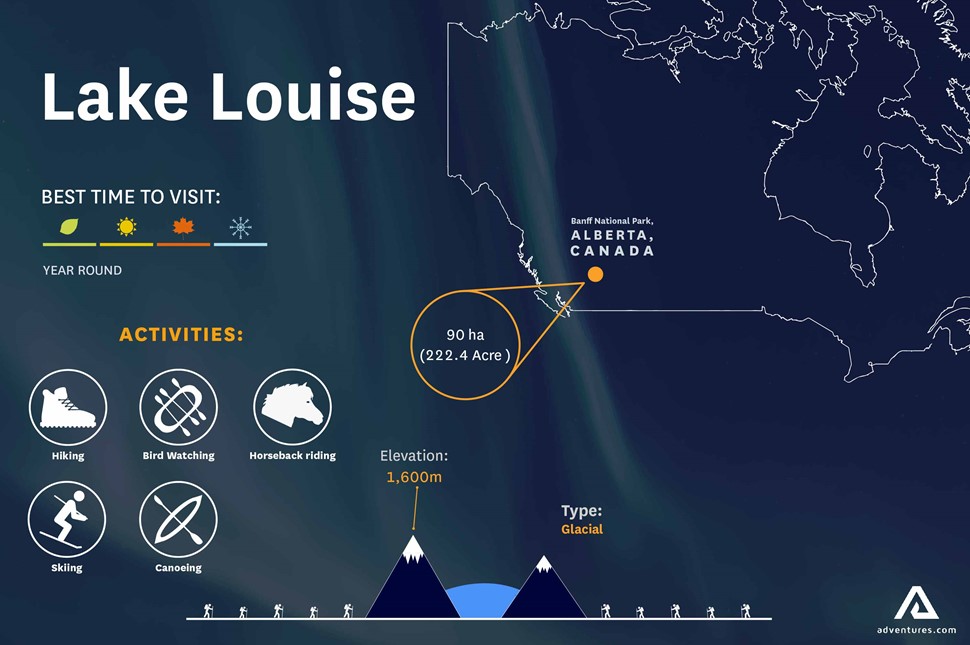 Lake Louise

BEST TIME TO VISIT:

YEAR ROUND

ACTIVITIES:

Hiking

Bird Watching

Horseback riding

Skiing

Canoeing

Banff National Park,
ALBERTA,
CANADA

90 ha
(222.4 Acre )

Elevation:
1,600m

Type:
Glacial

adventures.com