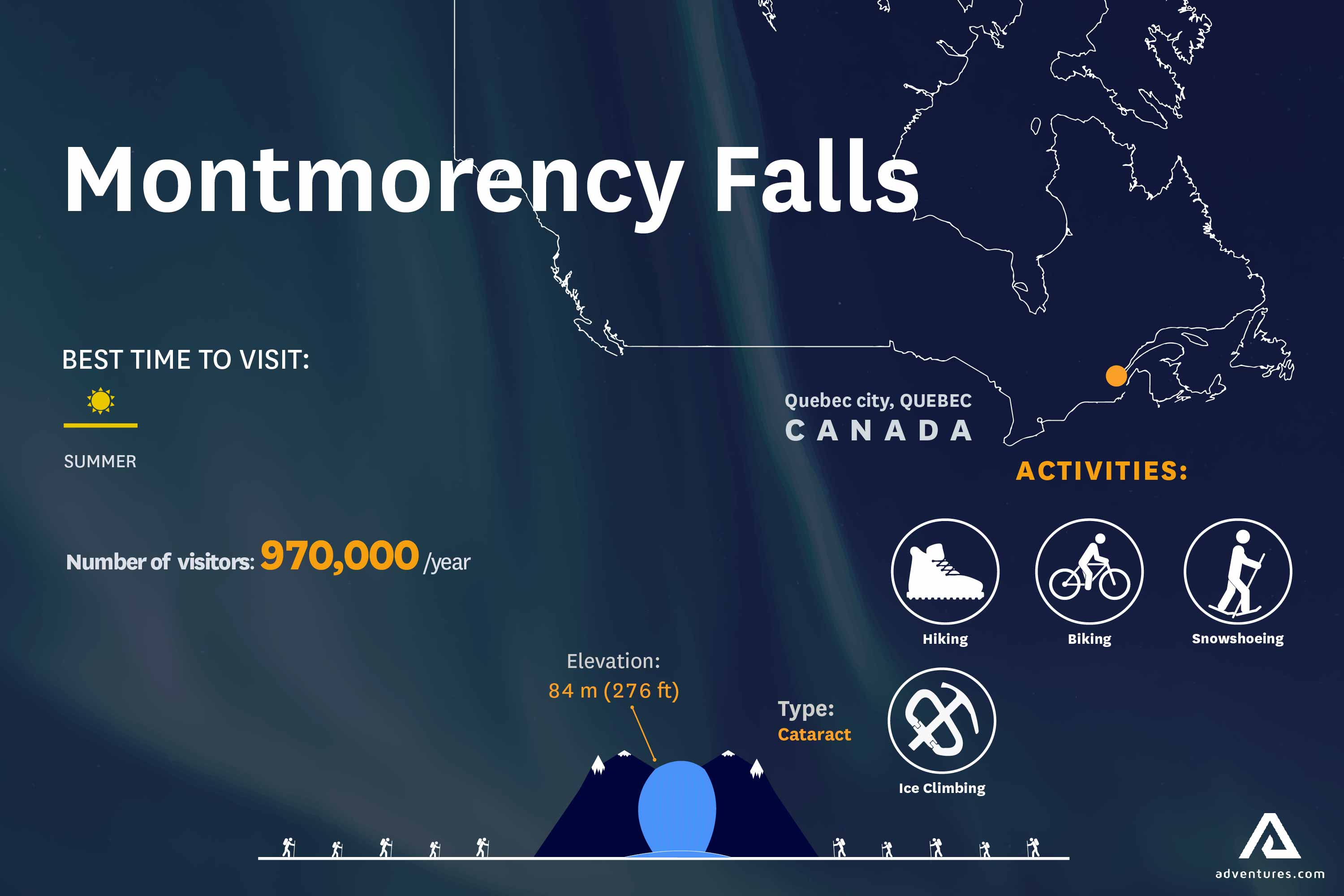 Montmorency Falls

BEST TIME TO VISIT:

SUMMER

Quebec city, QUEBEC
CANADA

ACTIVITIES:

Number of visitors: 970,000 /year

Hiking

Biking

Snowshoeing

Elevation:
84 m (276 ft)

Type:
Cataract

Ice Climbing

adventures.com