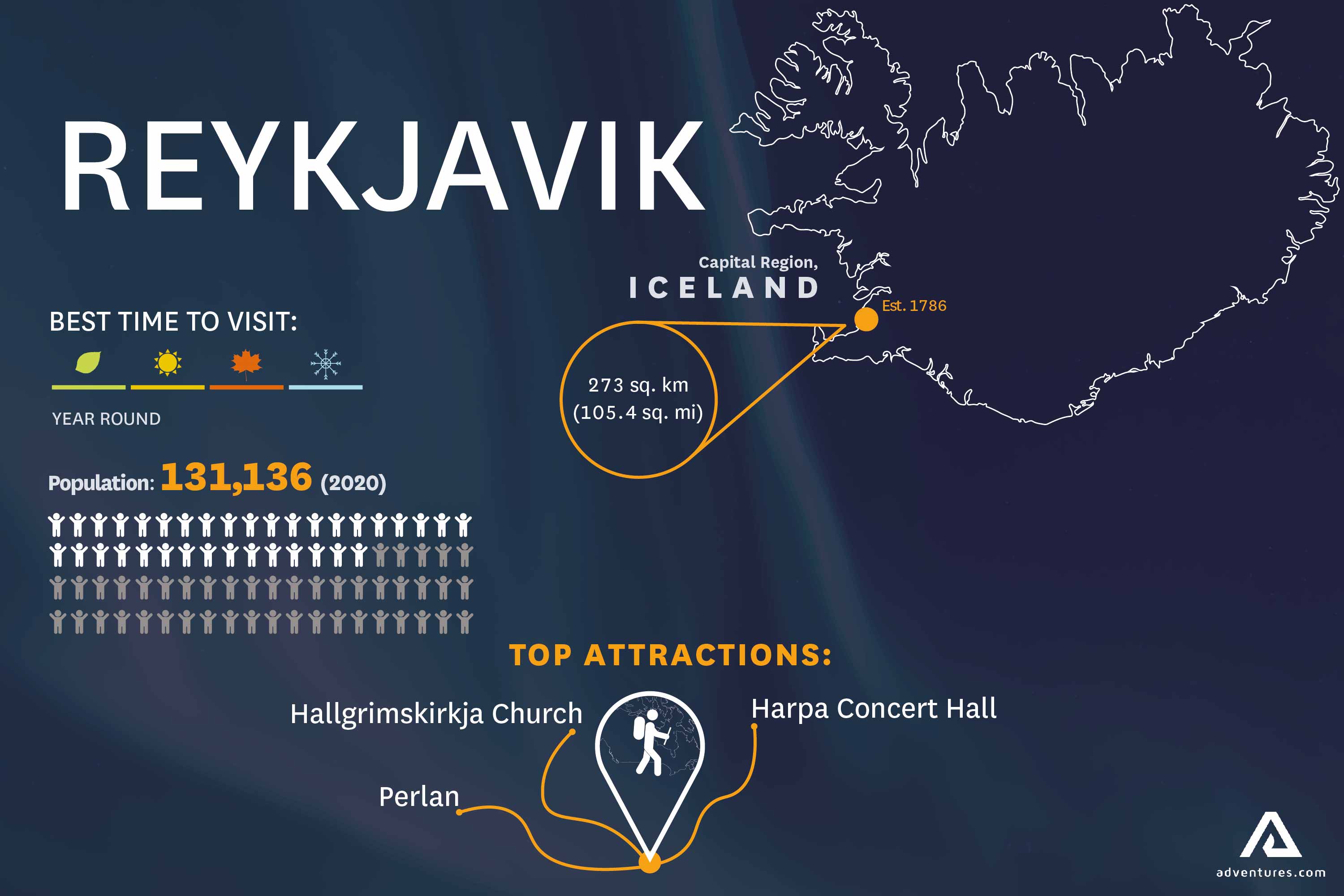 REYKJAVIK

Capital Region,
ICELAND

Est. 1786

273 sq. km
(105.4 sq. mi)

BEST TIME TO VISIT:

YEAR ROUND

Population: 131,136 (2020)

TOP ATTRACTIONS:

Hallgrimskirkja Church

Harpa Concert Hall

Perlan

adventures.com