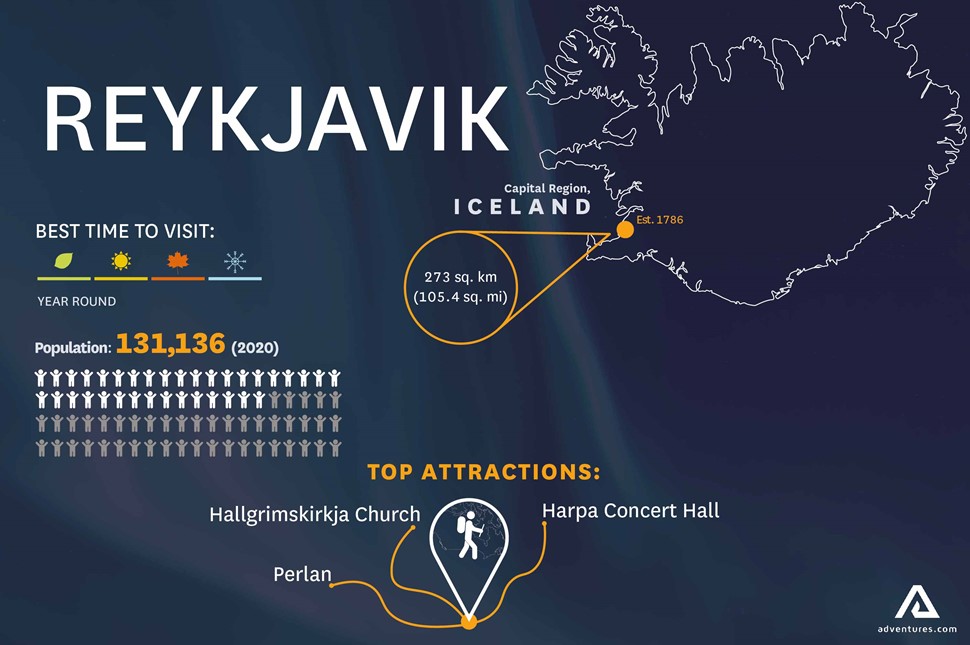 REYKJAVIK

Capital Region,
ICELAND

Est. 1786

273 sq. km
(105.4 sq. mi)

BEST TIME TO VISIT:

YEAR ROUND

Population: 131,136 (2020)

TOP ATTRACTIONS:

Hallgrimskirkja Church

Harpa Concert Hall

Perlan

adventures.com