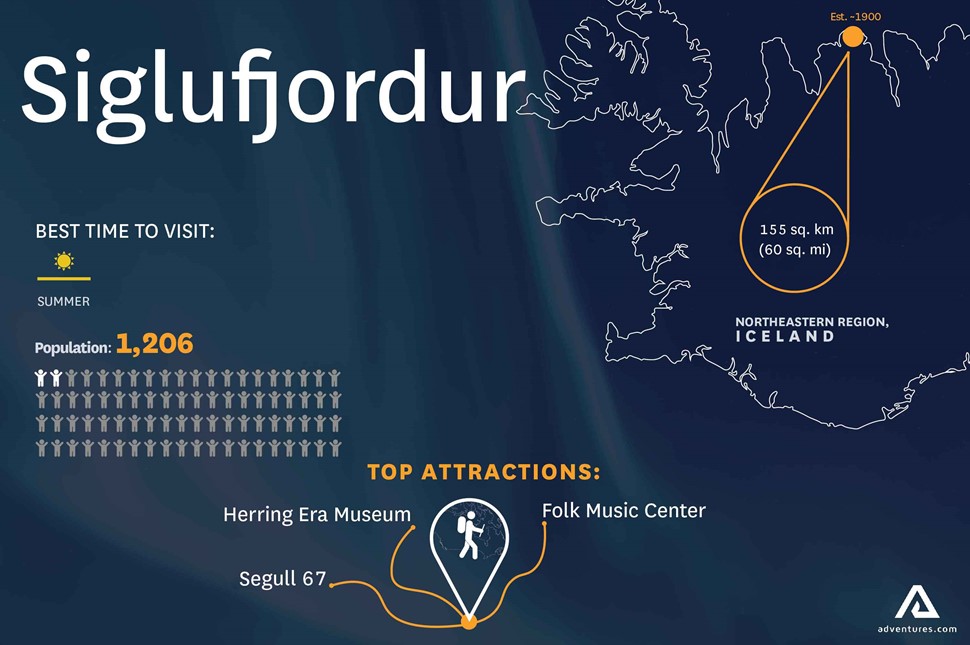 Siglufjordur

Est. ~1900

155 sq. km
(60 sq. mi)

NORTHEASTERN REGION,
ICELAND

BEST TIME TO VISIT:

SUMMER

Population: 1,206

TOP ATTRACTIONS:

Herring Era Museum

Folk Music Center

Segull 67

adventures.com