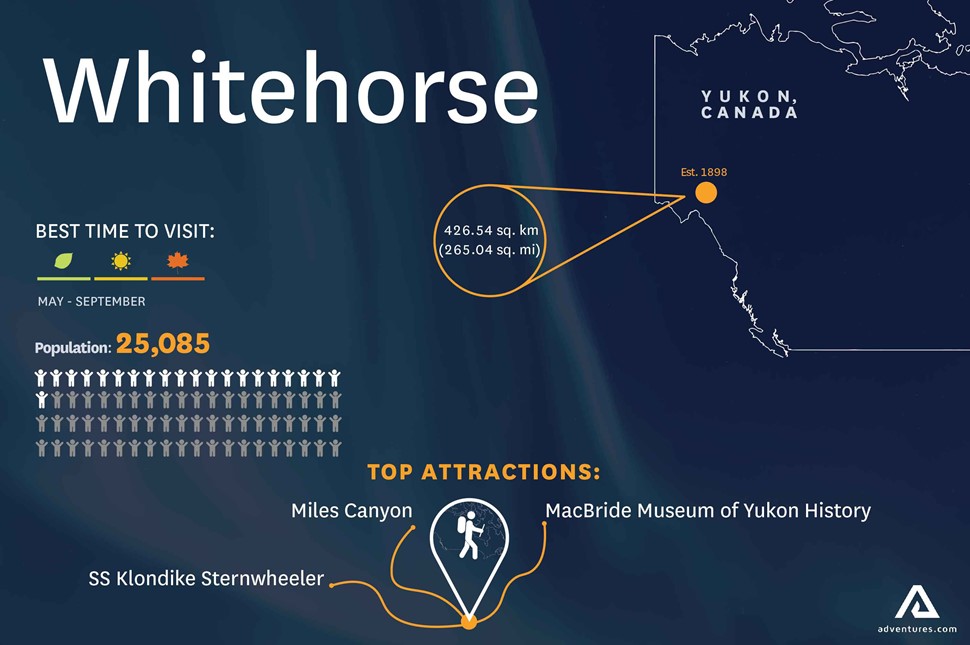 Whitehorse

YUKON, CANADA

Est. 1898

426.54 sq. km
(265.04 sq. mi)

BEST TIME TO VISIT:

MAY - SEPTEMBER

Population: 25,085

TOP ATTRACTIONS:

Miles Canyon

MacBride Museum of Yukon History

SS Klondike Sternwheeler

adventures.com