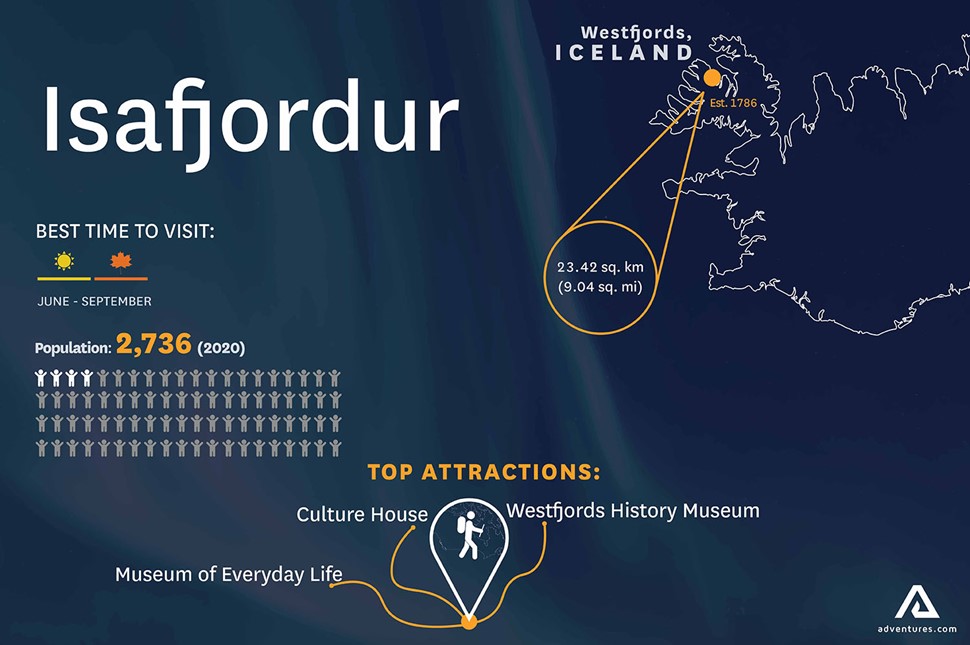 Isafjordur

Westfjords,
ICELAND

Est. 1786

23.42 sq. km
(9.04 sq. mi)

BEST TIME TO VISIT:

JUNE - SEPTEMBER

Population: 2,736 (2020)

TOP ATTRACTIONS:

Culture House

Westfjords History Museum

Museum of Everyday Life

adventures.com