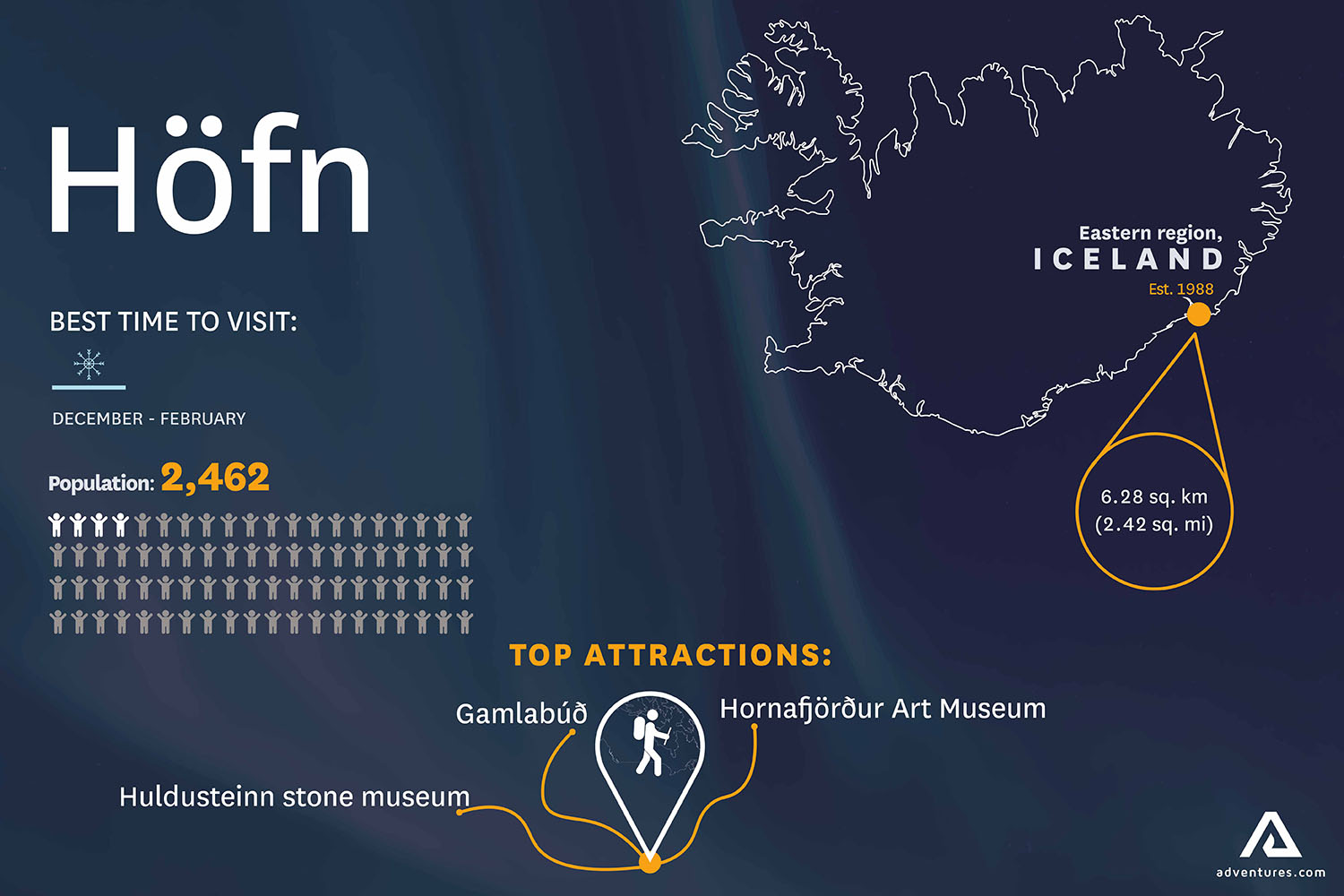 Höfn

BEST TIME TO VISIT:

DECEMBER - FEBRUARY

Population: 2,462

Eastern region,
ICELAND
Est. 1988

6.28 sq. km
(2.42 sq. mi)

TOP ATTRACTIONS:

Gamlabúð

Hornafjörður Art Museum

Huldusteinn stone museum

adventures.com