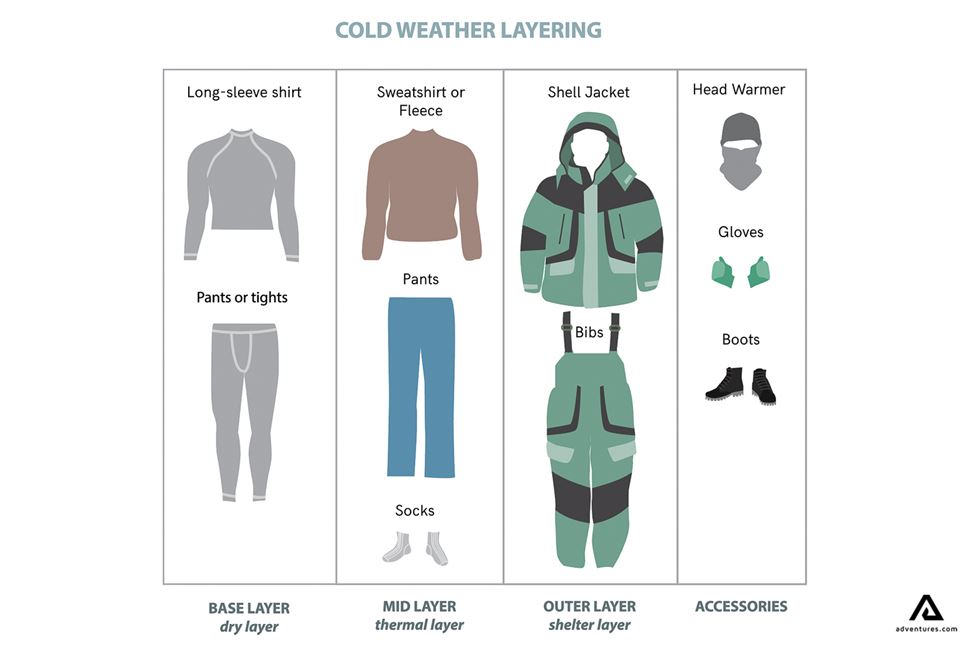 COLD WEATHER LAYERING

Long-sleeve shirt

Pants or tights

BASE LAYER
dry layer

Sweatshirt or Fleece

Pants

Socks

MID LAYER
thermal layer

Shell Jacket

Bibs

OUTER LAYER
shelter layer

Head Warmer

Gloves

Boots

ACCESSORIES

adventures.com